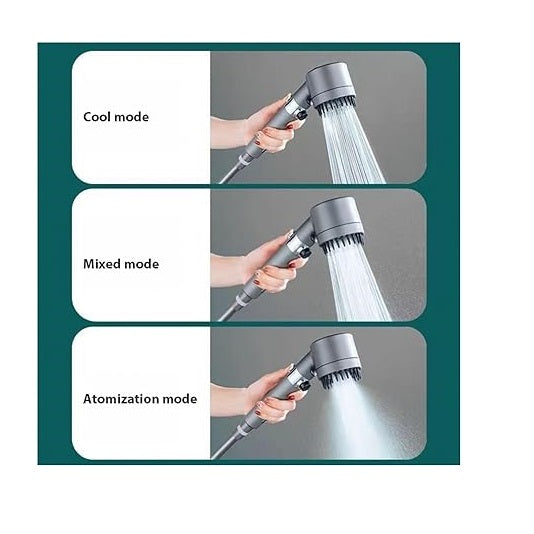 Cool mode

Mixed mode

Atomization mode