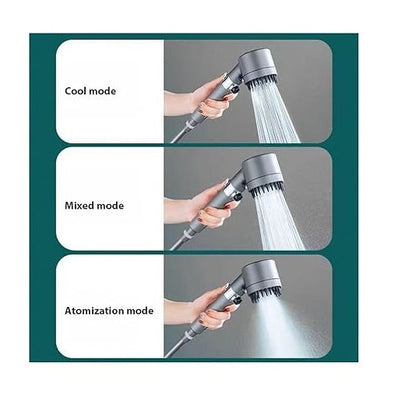 Cool mode

Mixed mode

Atomization mode