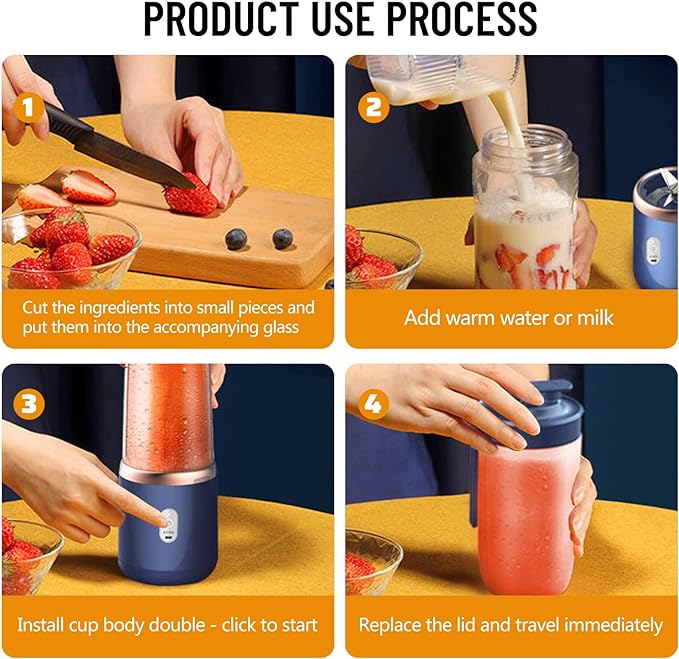 PRODUCT USE PROCESS

1

Cut the ingredients into small pieces and put them into the accompanying glass

2

Add warm water or milk

3

Install cup body double - click to start

4

Replace the lid and travel immediately